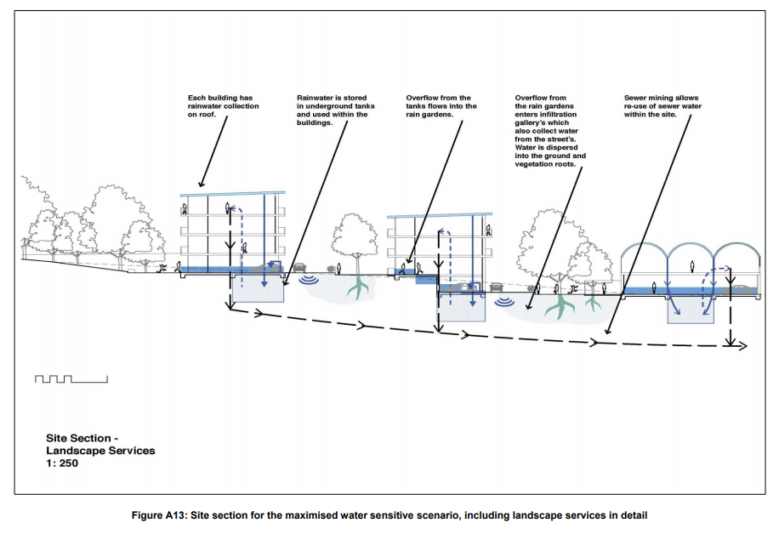 Each building has rainwater collection on roof.

Rainwater is stored in underground tanks and used within the buildings.

Overflow from the tanks flows into the rain gardens.

Overflow from the rain gardens enters infiltration gallery's which also collect water from the street's. Water is dispersd into the ground and vegetation roots.

Sewer mining allows re-use of sewer water within the site.

Site Section - Landscape Services 1: 250

Figure A13: Site section for the maximised water sensitive scenario, including landscape services in detail